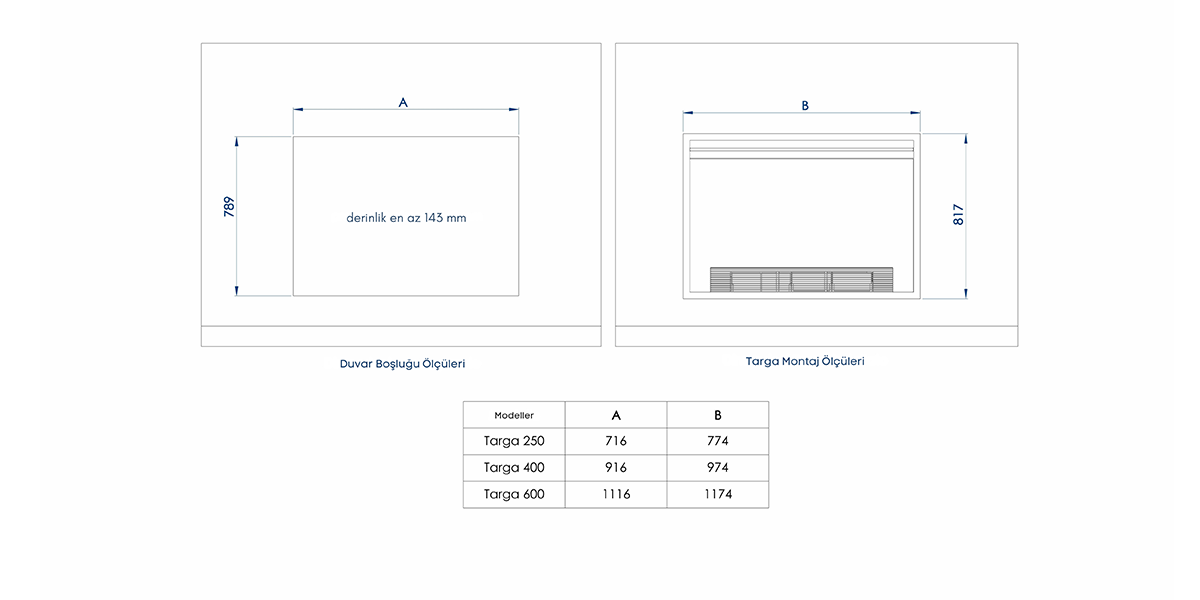 A

789

derinlik en az 143 mm

Duvar Boşluğu Ölçüleri

B

817

Targa Montaj Ölçüleri

| Modeller | A | B |
|---|---|---|
| Targa 250 | 716 | 774 |
| Targa 400 | 916 | 974 |
| Targa 600 | 1116 | 1174 |